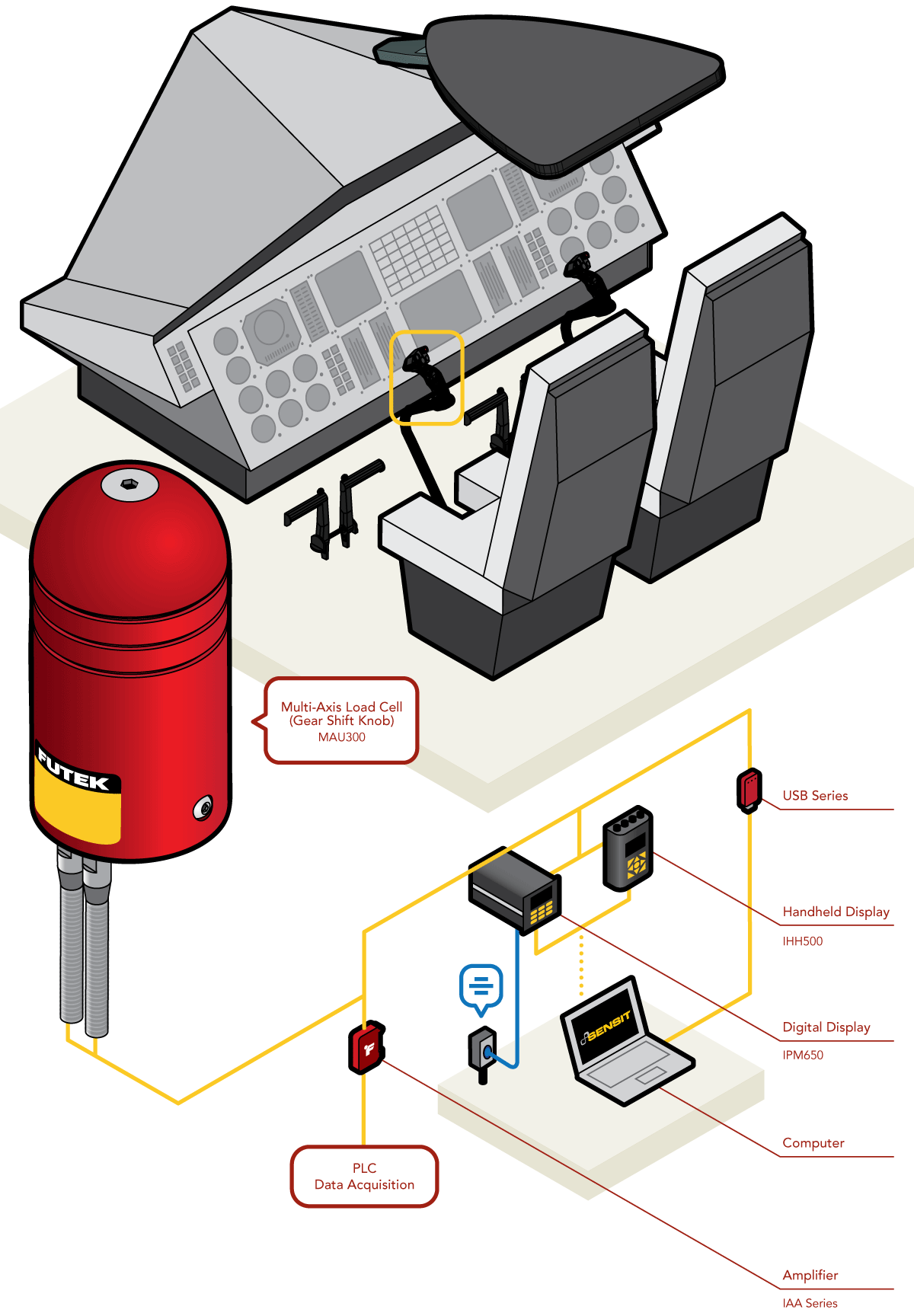 FUTEK

Multi-Axis Load Cell
(Gear Shift Knob)
MAU300

USB Series

Handheld Display
IHH500

Digital Display
IPM650

SENSIT

Computer

PLC
Data Acquisition

Amplifier
IAA Series