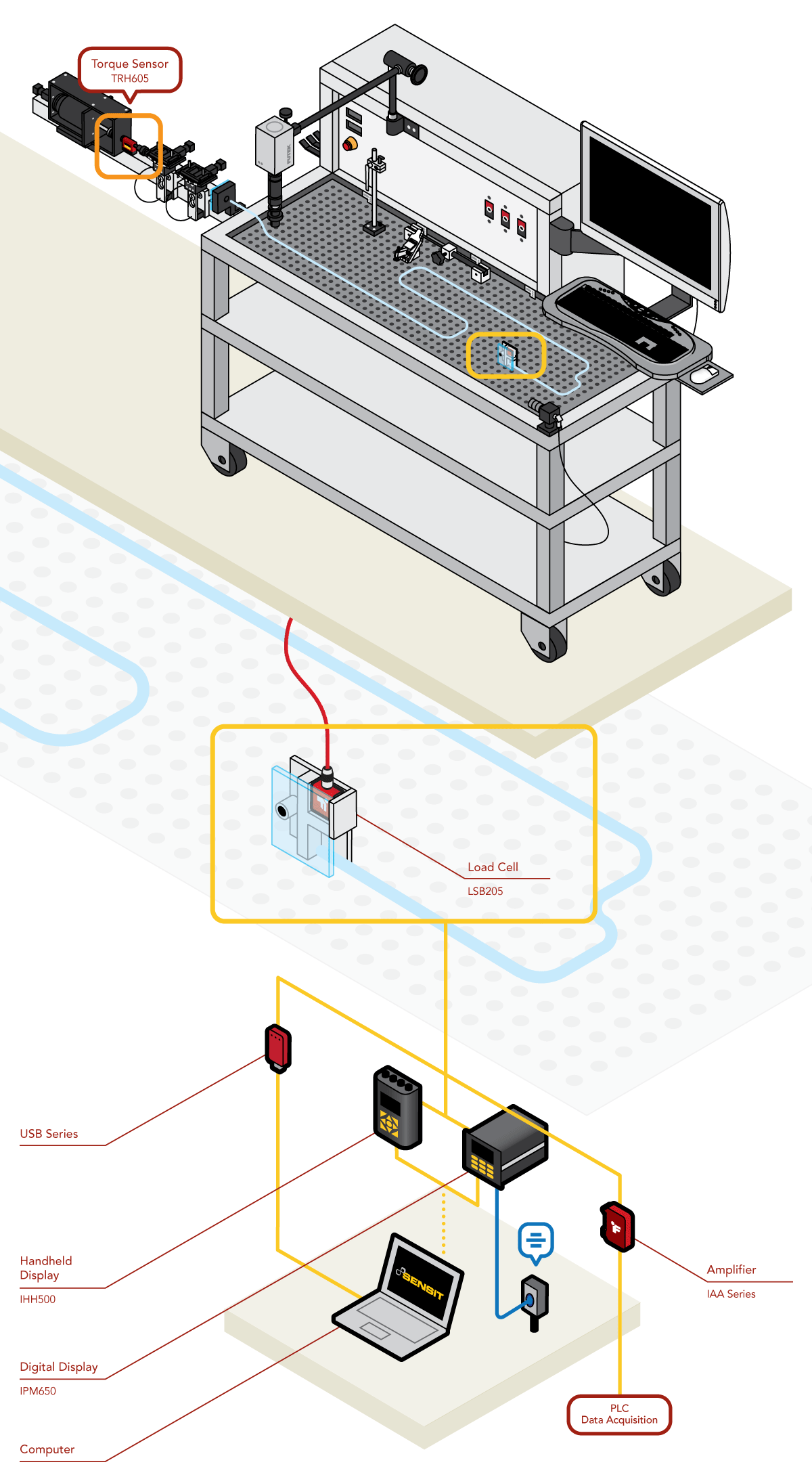 Torque Sensor
TRH605

Load Cell
LSB205

USB Series

Handheld Display
IHH500

Digital Display
IPM650

Computer

SENSIT

Amplifier
IAA Series

PLC
Data Acquisition