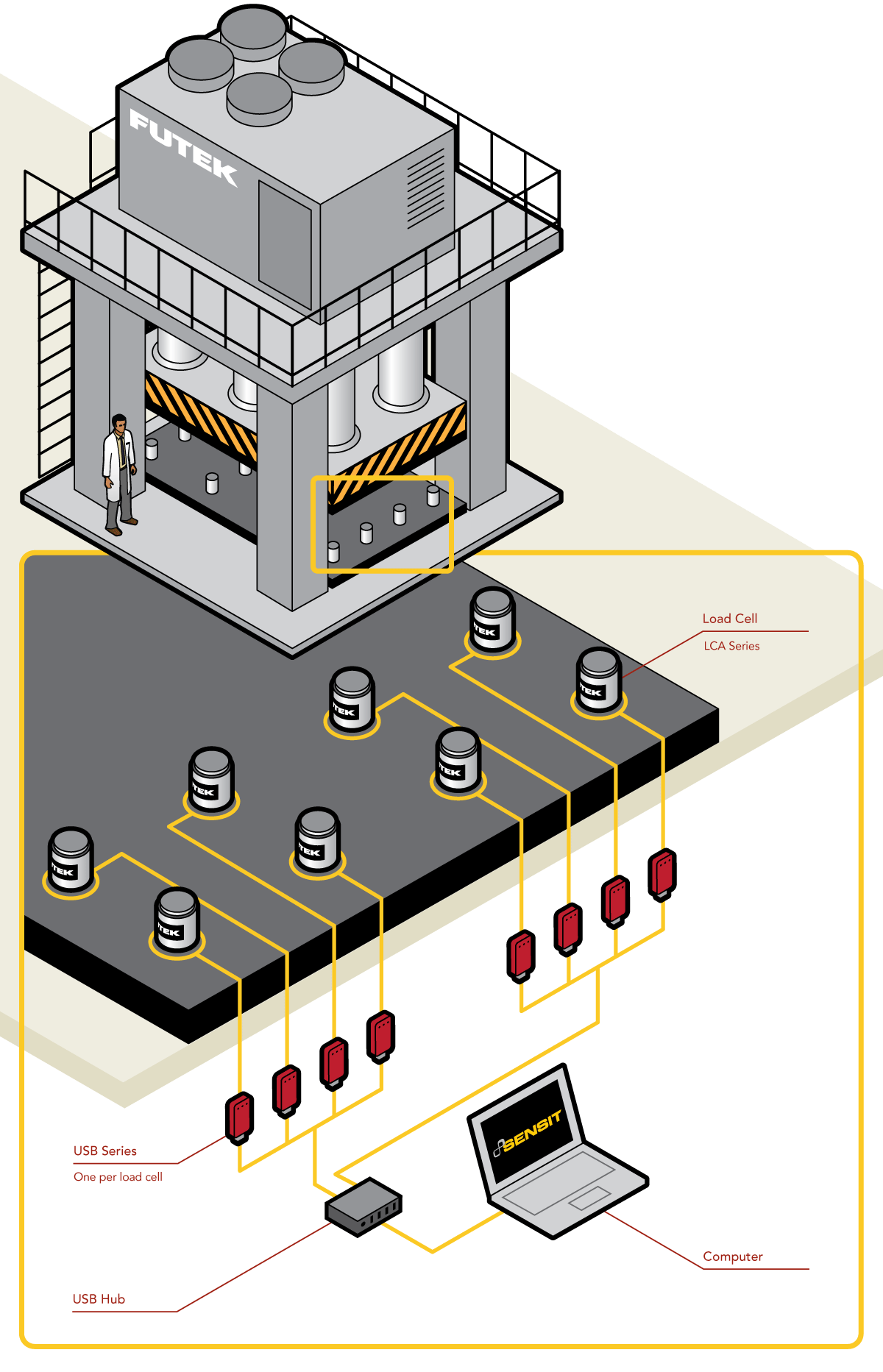 FUTEK

Load Cell
LCA Series

TEK
TEK
TEK
TEK
TEK
TEK
TEK
TEK

USB Series
One per load cell

SENSIT

Computer

USB Hub